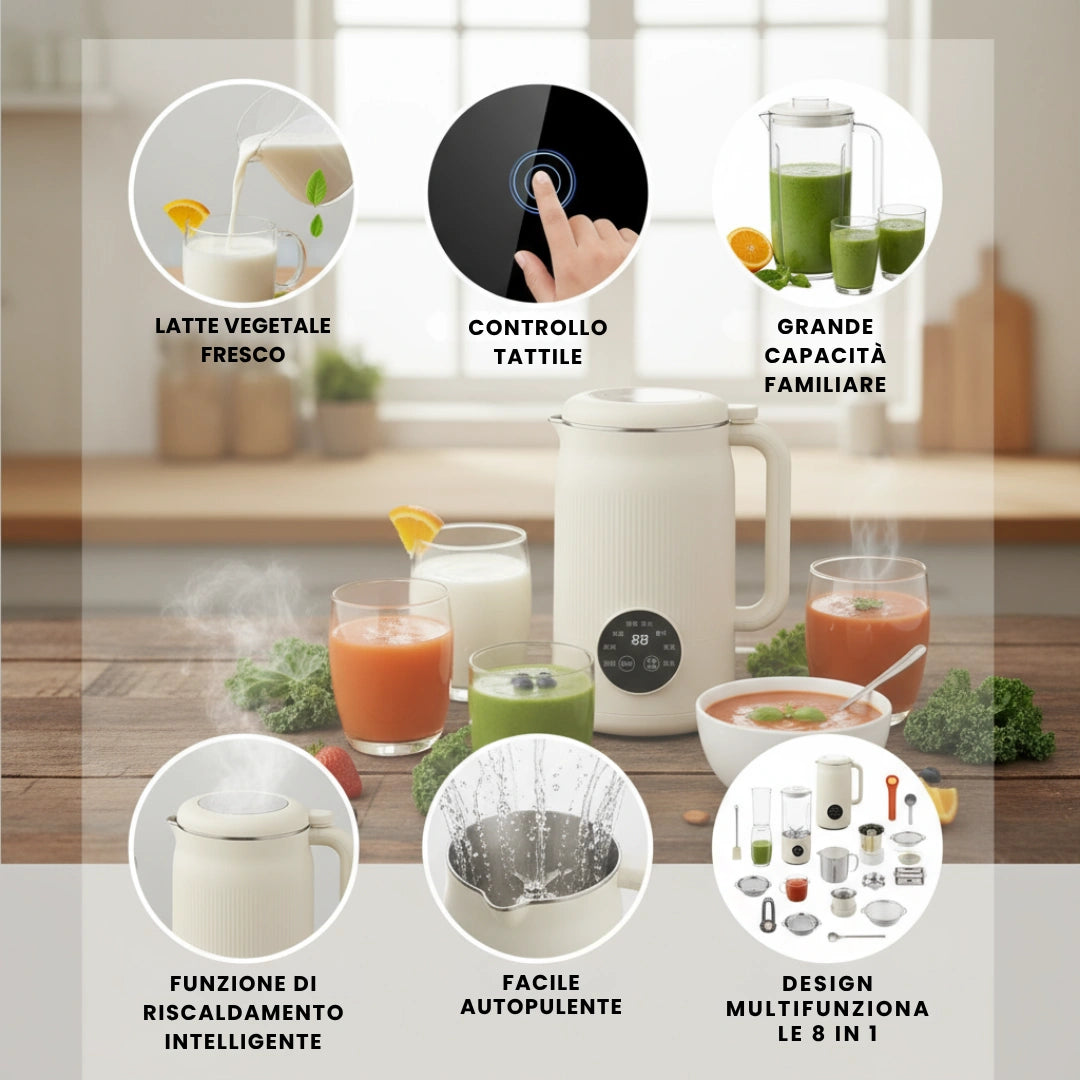 LATTE VEGETALE FRESCO

CONTROLLO TATTILE

GRANDE CAPACITÀ FAMILIARE

88

FUNZIONE DI RISCALDAMENTO INTELLIGENTE

FACILE AUTOPULENTE

DESIGN MULTIFUNZIONA LE 8 IN 1